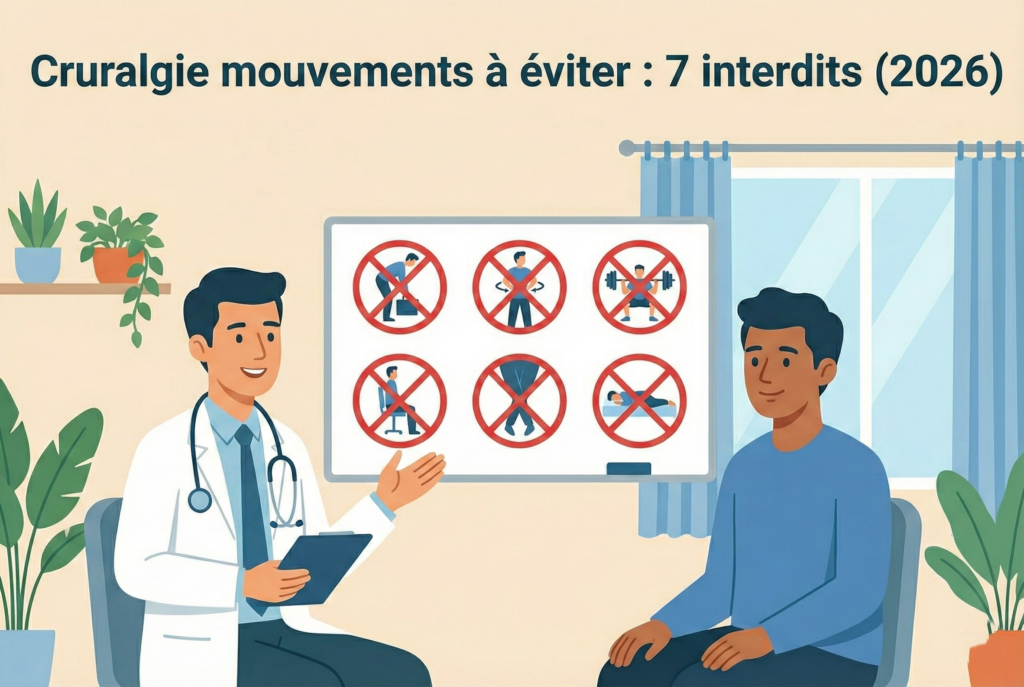 Cruralgie mouvements à éviter : 7 interdits (2026)